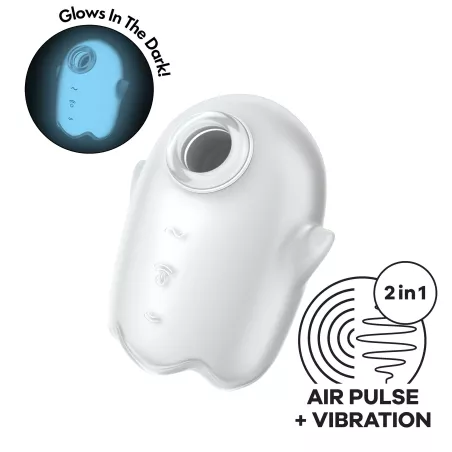 Glows In The Dark!

2 in 1

AIR PULSE
+ VIBRATION